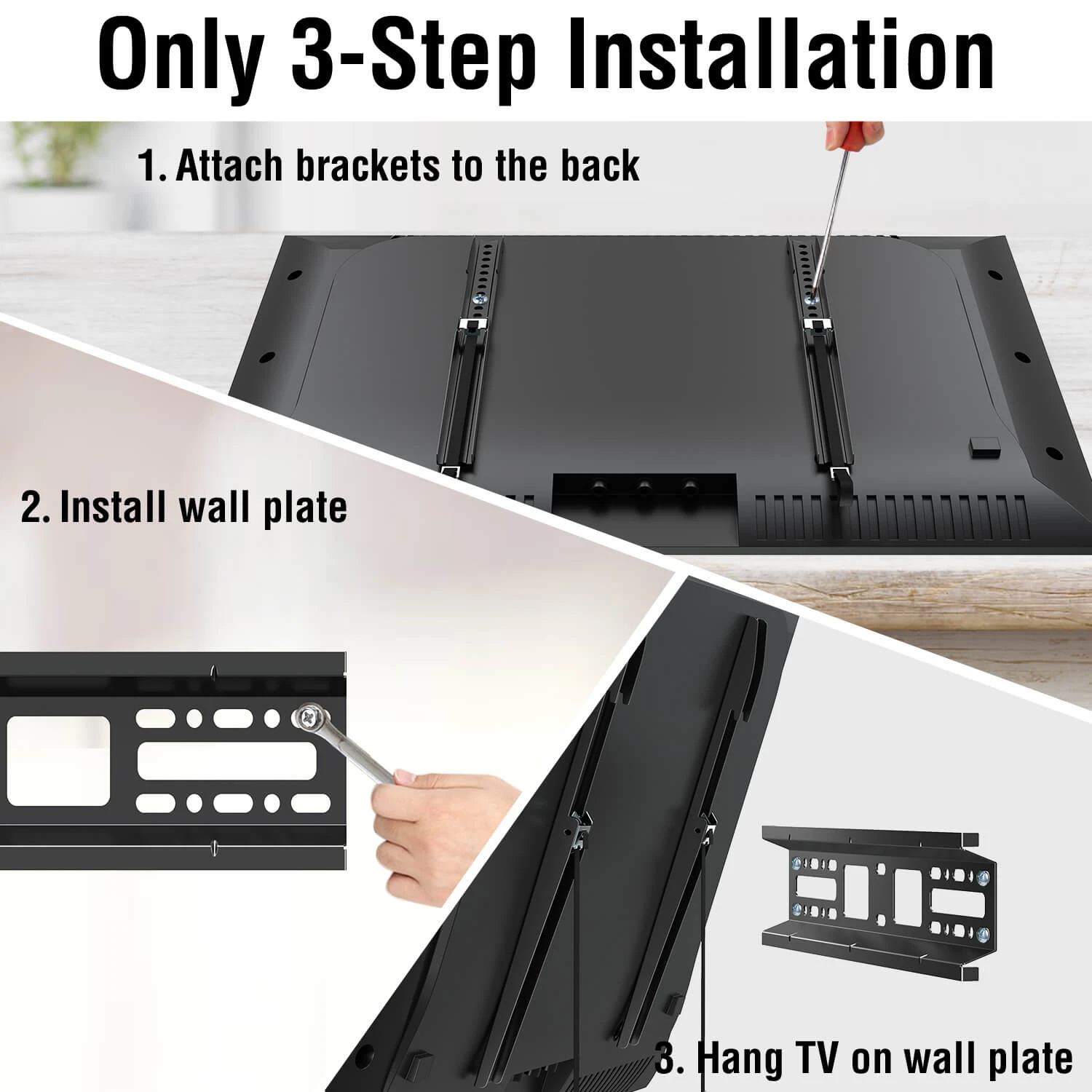 Only 3-Step Installation

1. Attach brackets to the back

2. Install wall plate

3. Hang TV on wall plate