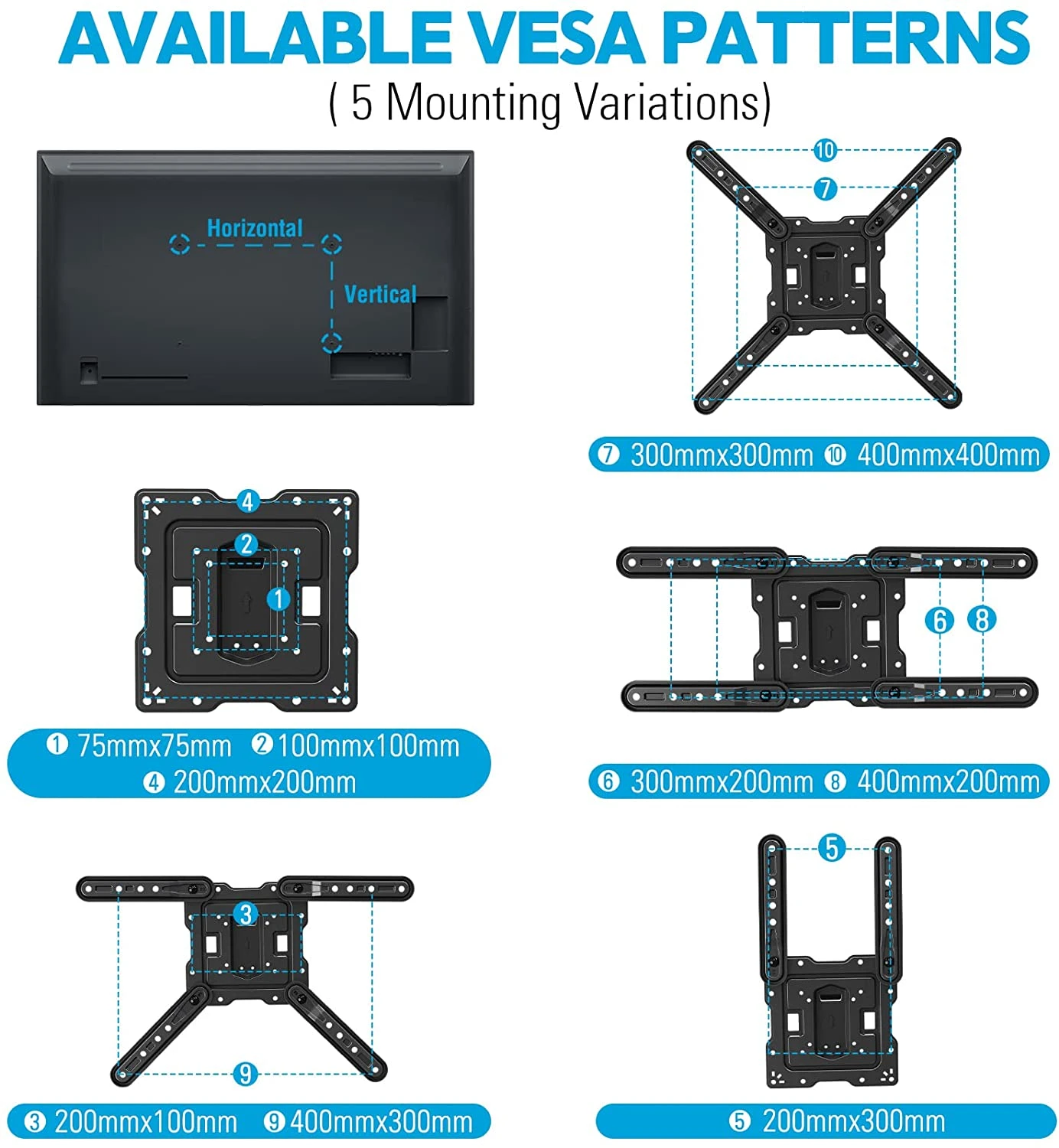 AVAILABLE VESA PATTERNS
( 5 Mounting Variations)

Horizontal
Vertical

10
7

7 300mmx300mm 10 400mmx400mm

4
2
1

1 75mmx75mm 2 100mmx100mm
4 200mmx200mm

6 8

6 300mmx200mm 8 400mmx200mm

3
9

3 200mmx100mm 9 400mmx300mm

5

5 200mmx300mm