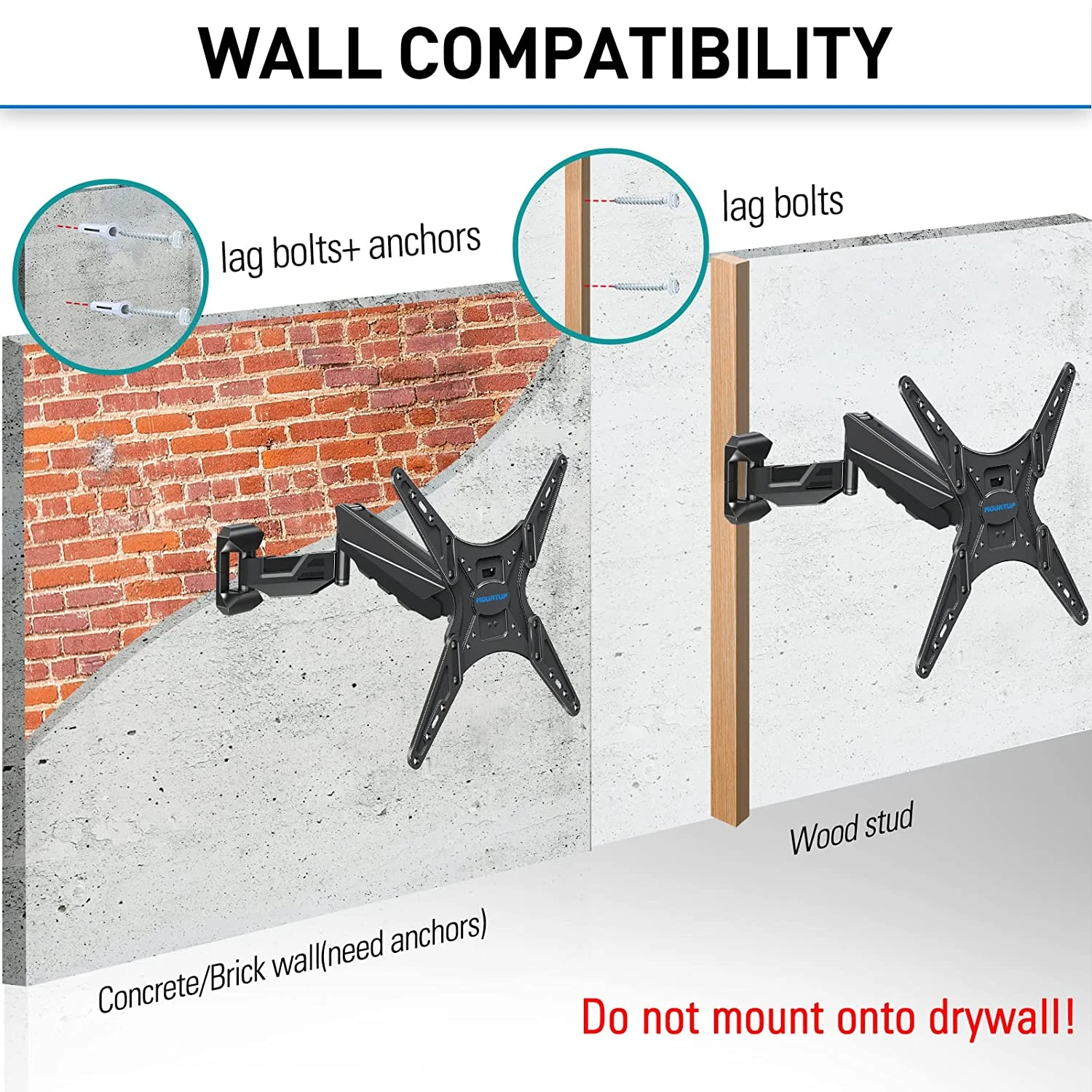 WALL COMPATIBILITY

lag bolts+ anchors

lag bolts

MOUNTUP

MOUNTUP

Wood stud

Concrete/Brick wall(need anchors)

Do not mount onto drywall!