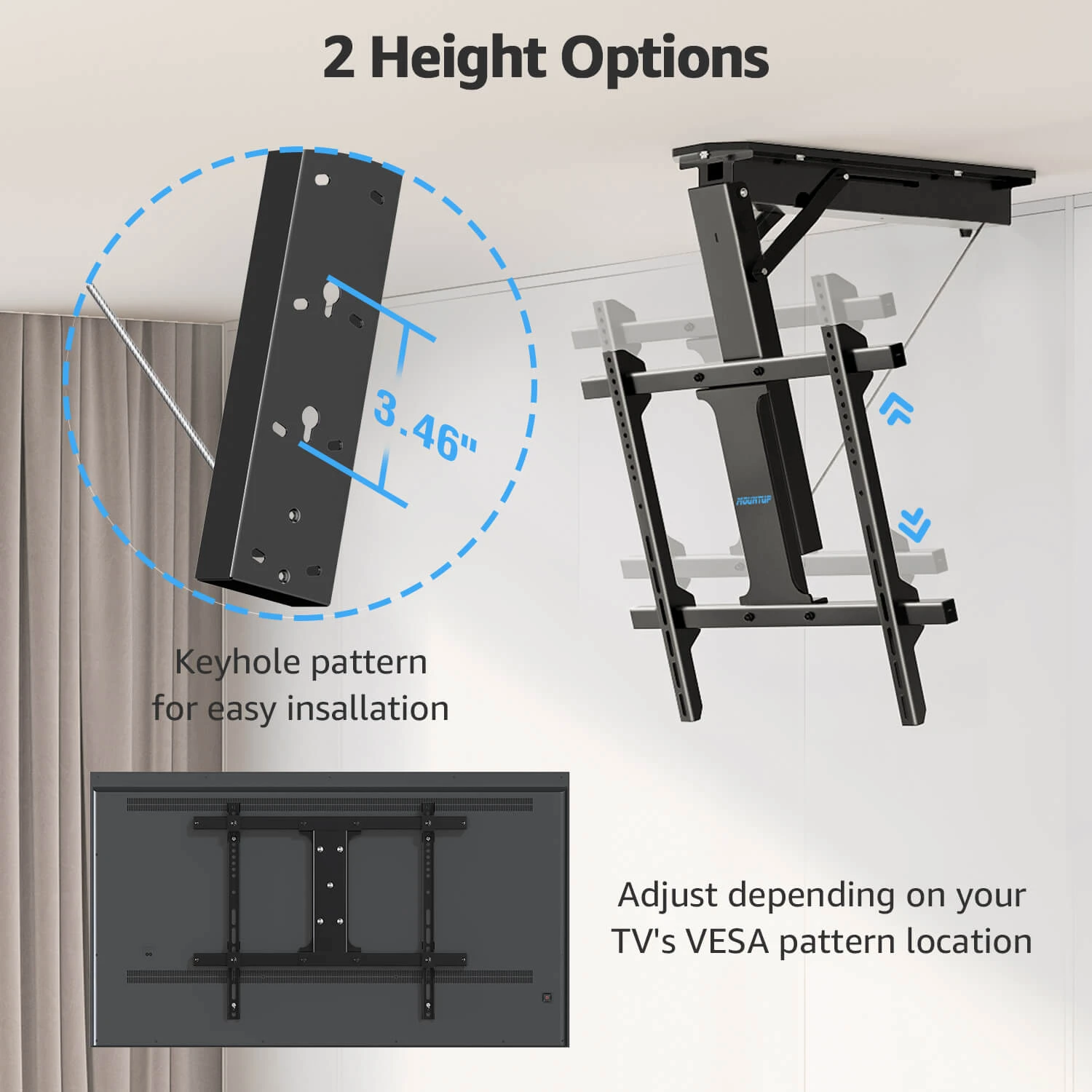 2 Height Options

3.46"

MOUNTUP

Keyhole pattern for easy insallation

Adjust depending on your TV's VESA pattern location