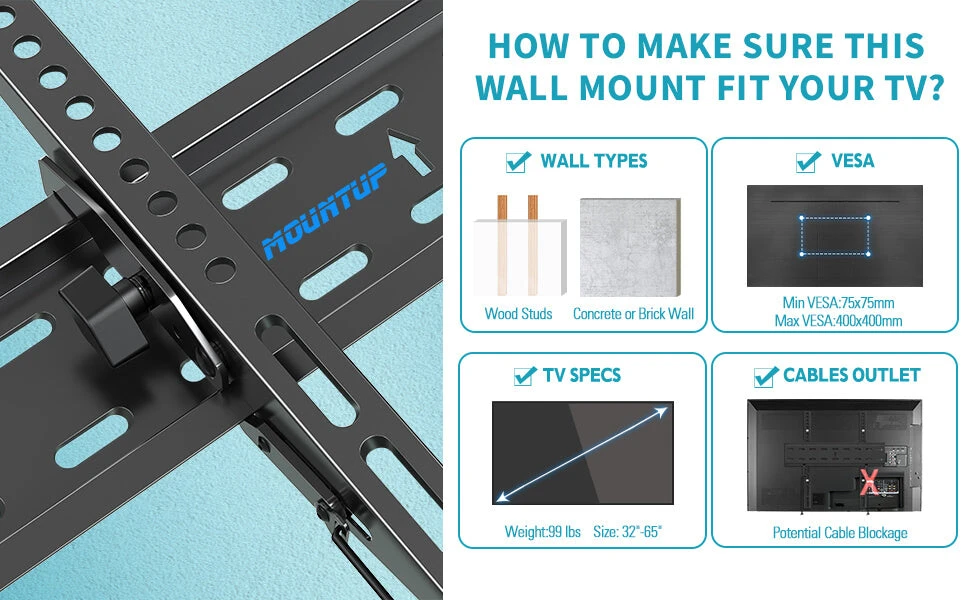 MOUNTUP

HOW TO MAKE SURE THIS WALL MOUNT FIT YOUR TV?

WALL TYPES

Wood Studs

Concrete or Brick Wall

VESA

Min VESA:75x75mm
Max VESA:400x400mm

TV SPECS

Weight:99 lbs Size: 32"-65"

CABLES OUTLET

Potential Cable Blockage